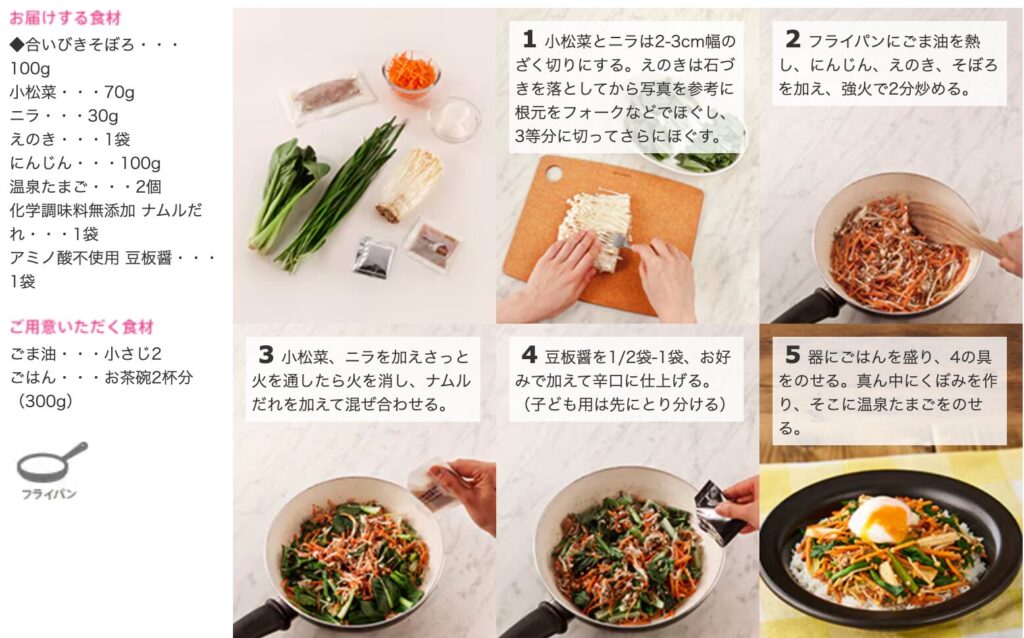 お届けする食材
◆合いびきそぼろ・・・100g
小松菜・・・70g
ニラ・・・30g
えのき・・・1袋
にんじん・・・100g
温泉たまご・・・2個
化学調味料無添加 ナムルだれ・・・1袋
アミノ酸不使用 豆板醤・・・1袋

ご用意いただく食材
ごま油・・・小さじ2
ごはん・・・お茶碗2杯分（300g）

フライパン

1 小松菜とニラは2-3cm幅のざく切りにする。えのきは石づきを落としてから写真を参考に根元をフォークなどでほぐし、3等分に切ってさらにほぐす。

2 フライパンにごま油を熱し、にんじん、えのき、そぼろを加え、強火で2分炒める。

3 小松菜、ニラを加えさっと火を通したら火を消し、ナムルだれを加えて混ぜ合わせる。

4 豆板醤を1/2袋-1袋、お好みで加えて辛口に仕上げる。（子ども用は先にとり分ける）

5 器にごはんを盛り、4の具をのせる。真ん中にくぼみを作り、そこに温泉たまごをのせる。